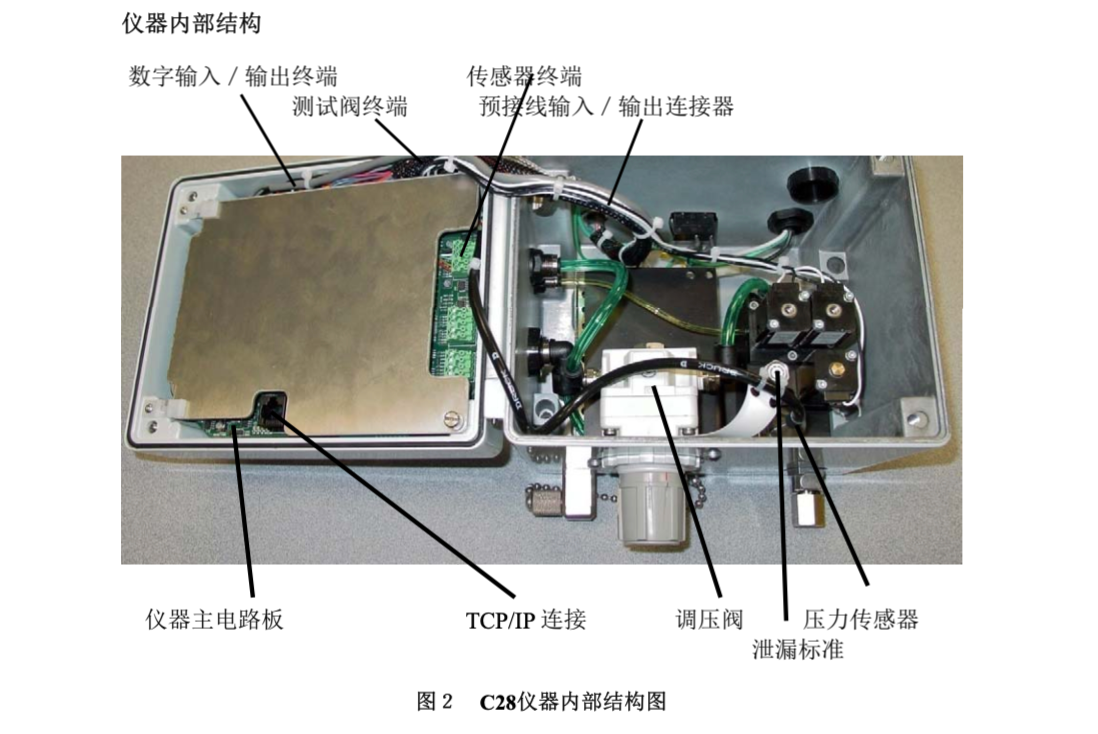 仪器内部结构

数字输入 / 输出终端

测试阀终端

传感器终端

预接线输入 / 输出连接器

仪器主电路板

TCP/IP 连接

调压阀

压力传感器

泄漏标准

图 2　C28仪器内部结构图